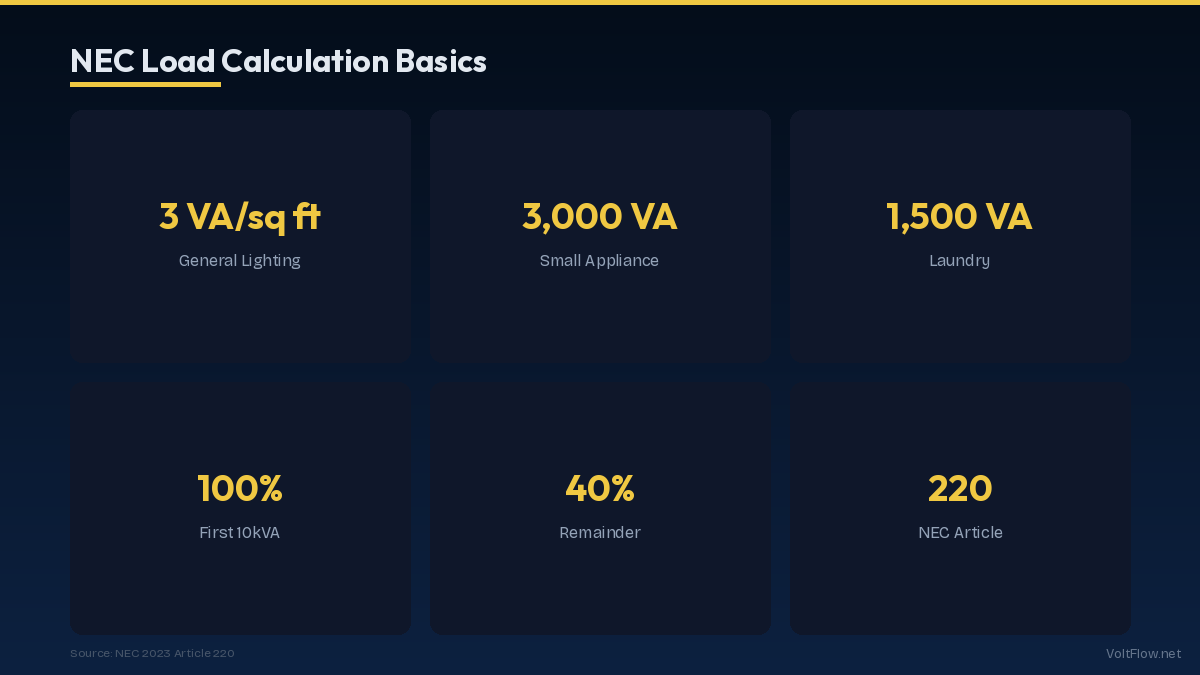 NEC Load Calculation Basics

3 VA/sq ft
General Lighting

3,000 VA
Small Appliance

1,500 VA
Laundry

100%
First 10kVA

40%
Remainder

220
NEC Article

Source: NEC 2023 Article 220

VoltFlow.net