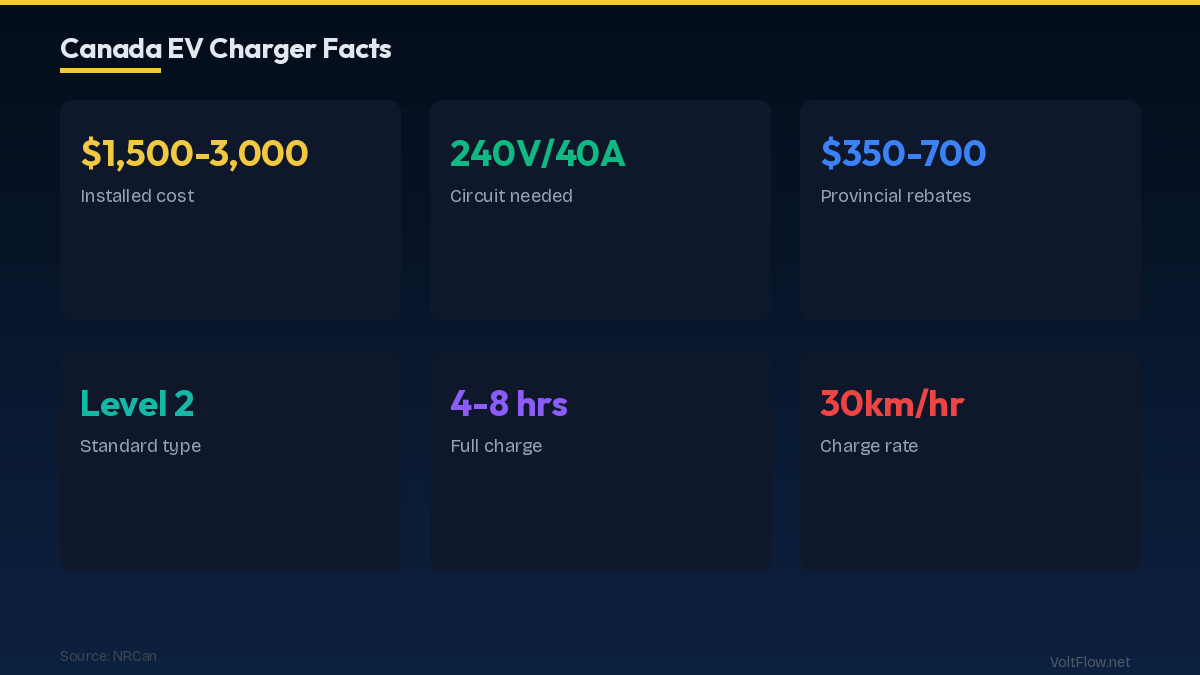 Canada EV Charger Facts

$1,500-3,000
Installed cost

240V/40A
Circuit needed

$350-700
Provincial rebates

Level 2
Standard type

4-8 hrs
Full charge

30km/hr
Charge rate

Source: NRCan

VoltFlow.net