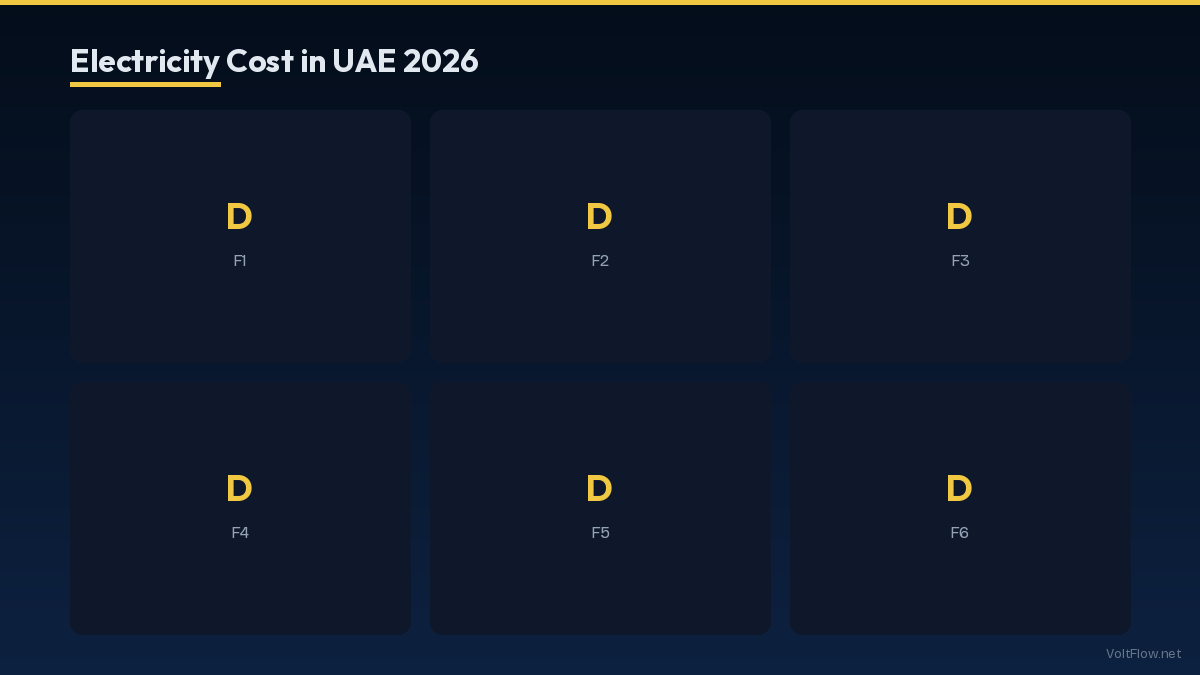 Electricity Cost in UAE 2026

D
F1

D
F2

D
F3

D
F4

D
F5

D
F6

VoltFlow.net