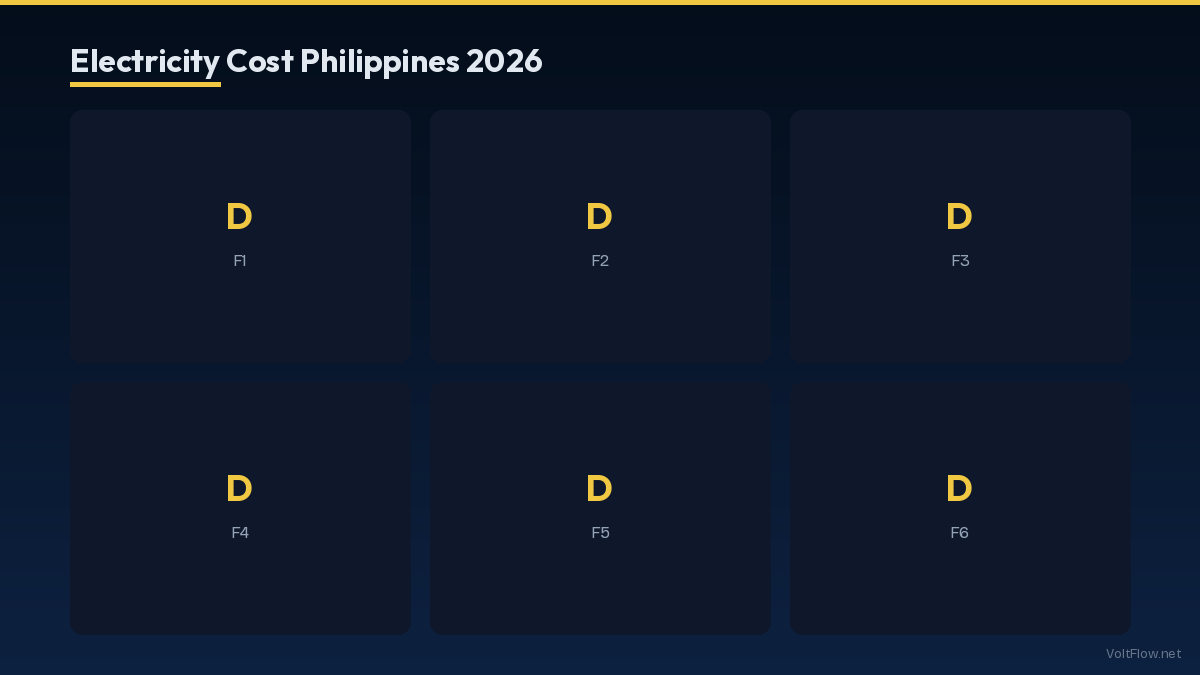 Electricity Cost Philippines 2026

D
F1

D
F2

D
F3

D
F4

D
F5

D
F6

VoltFlow.net